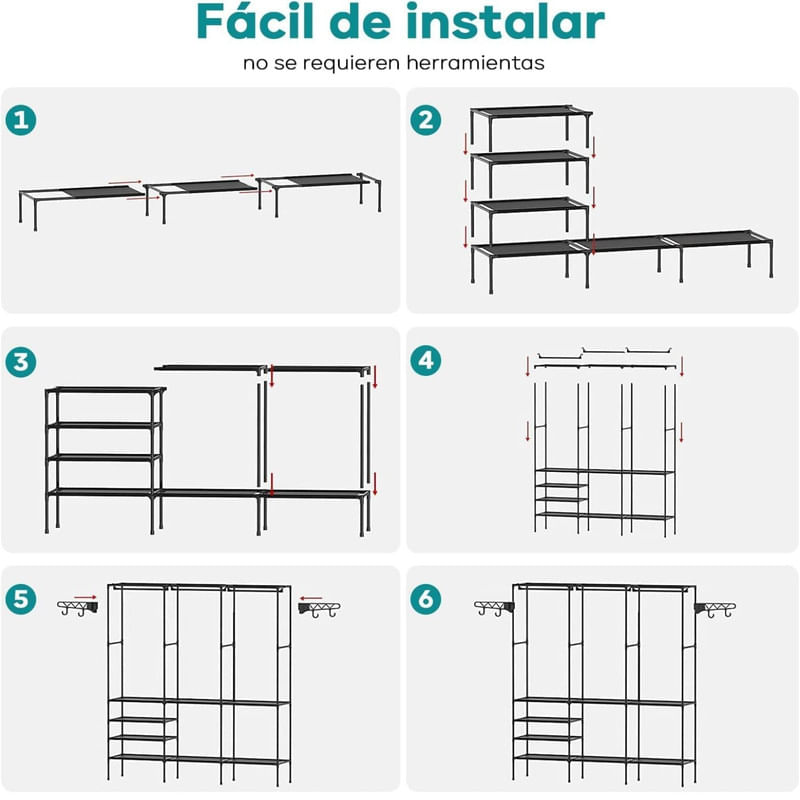 Fácil de instalar

no se requieren herramientas

1

2

3

4

5

6