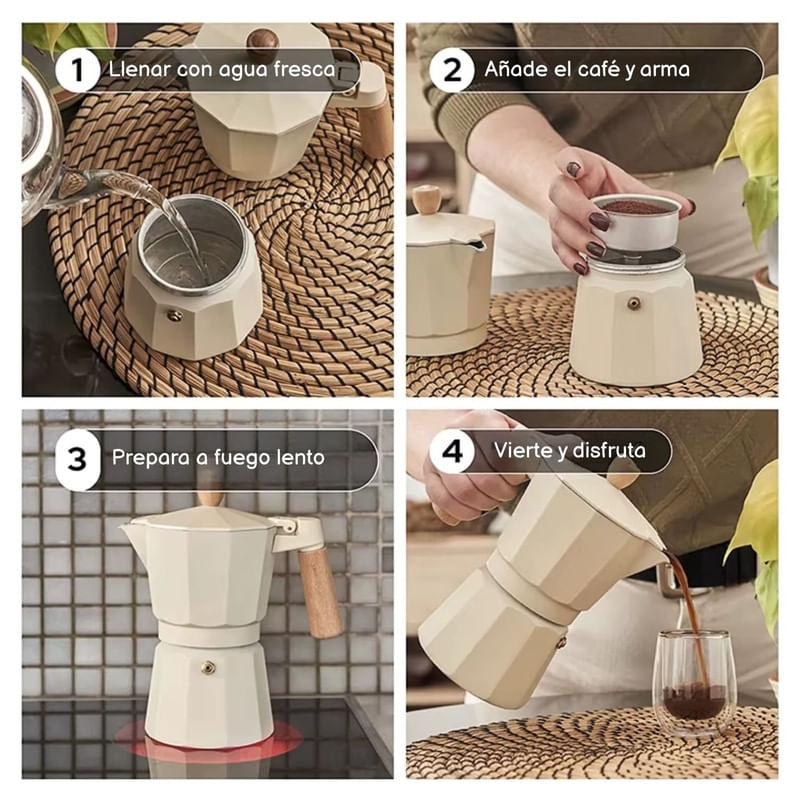 1 Llenar con agua fresca

2 Añade el café y arma

3 Prepara a fuego lento

4 Vierte y disfruta