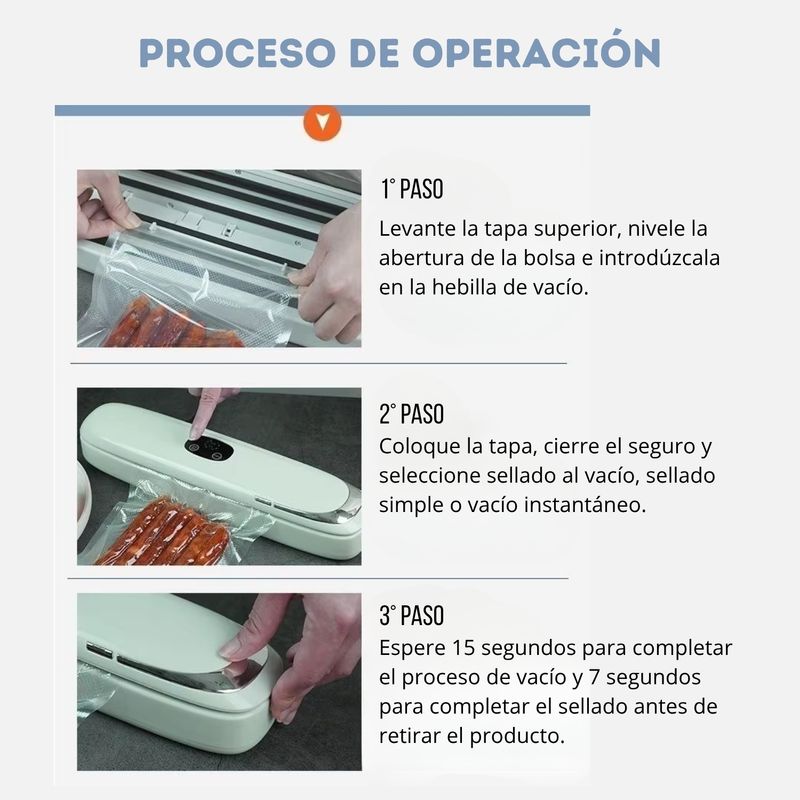 PROCESO DE OPERACIÓN

1° PASO
Levante la tapa superior, nivele la abertura de la bolsa e introdúzcala en la hebilla de vacío.

2° PASO
Coloque la tapa, cierre el seguro y seleccione sellado al vacío, sellado simple o vacío instantáneo.

3° PASO
Espere 15 segundos para completar el proceso de vacío y 7 segundos para completar el sellado antes de retirar el producto.