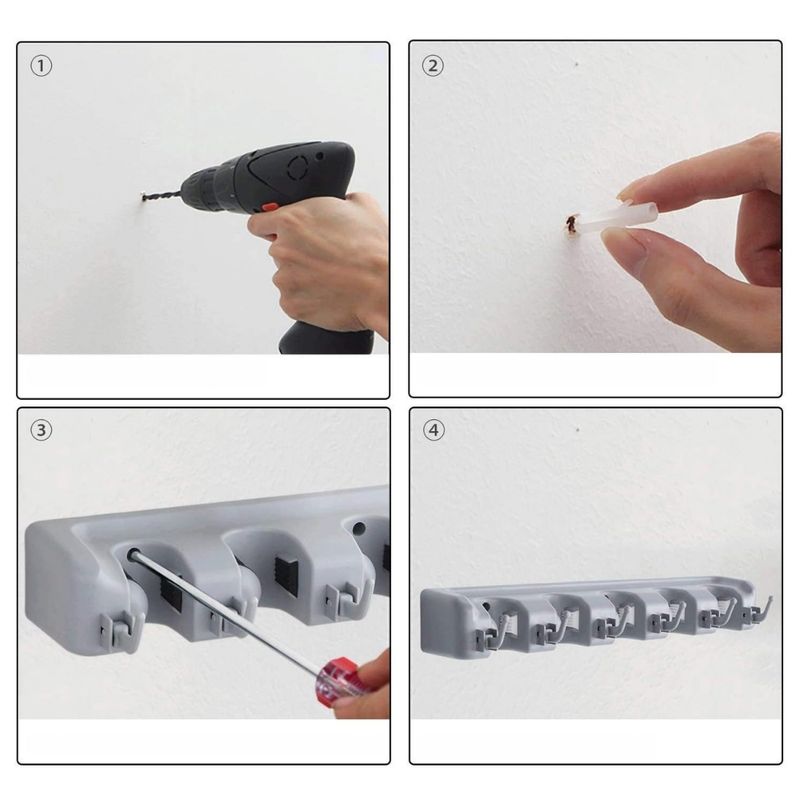 ①

②

③

④