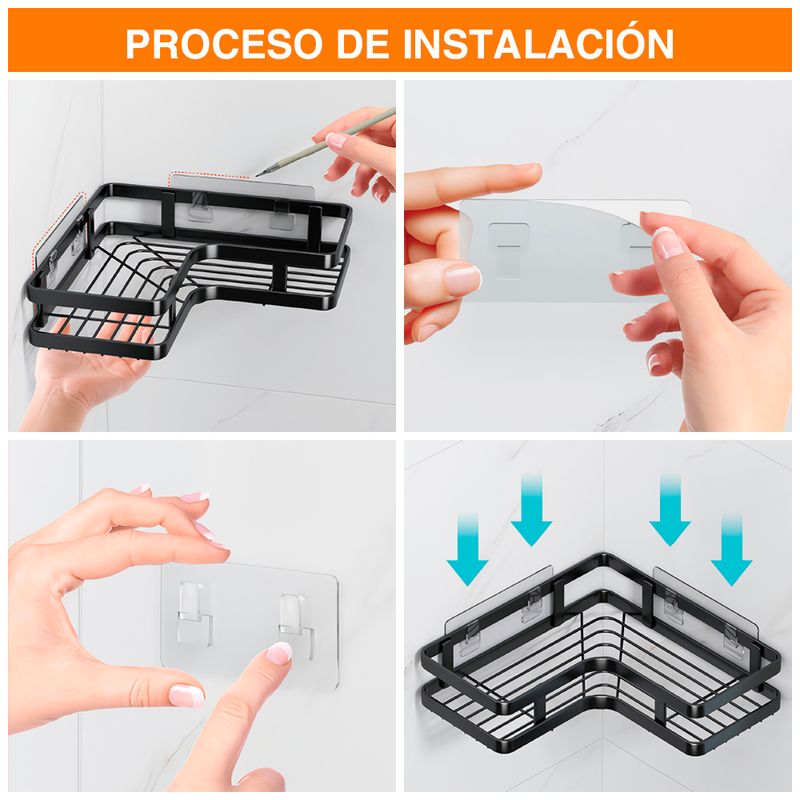 PROCESO DE INSTALACIÓN