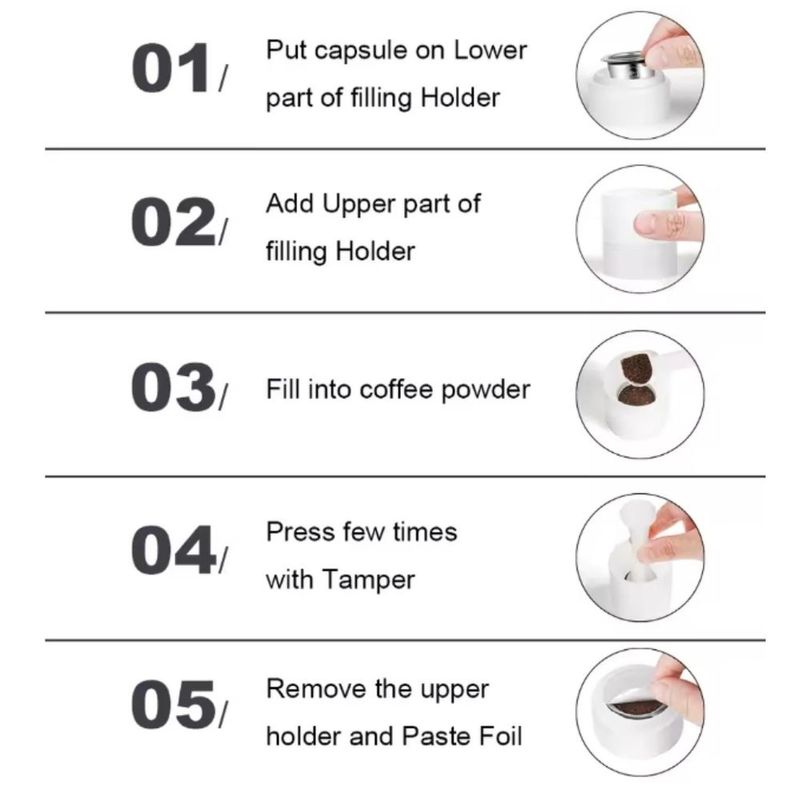 01/ Put capsule on Lower part of filling Holder

02/ Add Upper part of filling Holder

03/ Fill into coffee powder

04/ Press few times with Tamper

05/ Remove the upper holder and Paste Foil