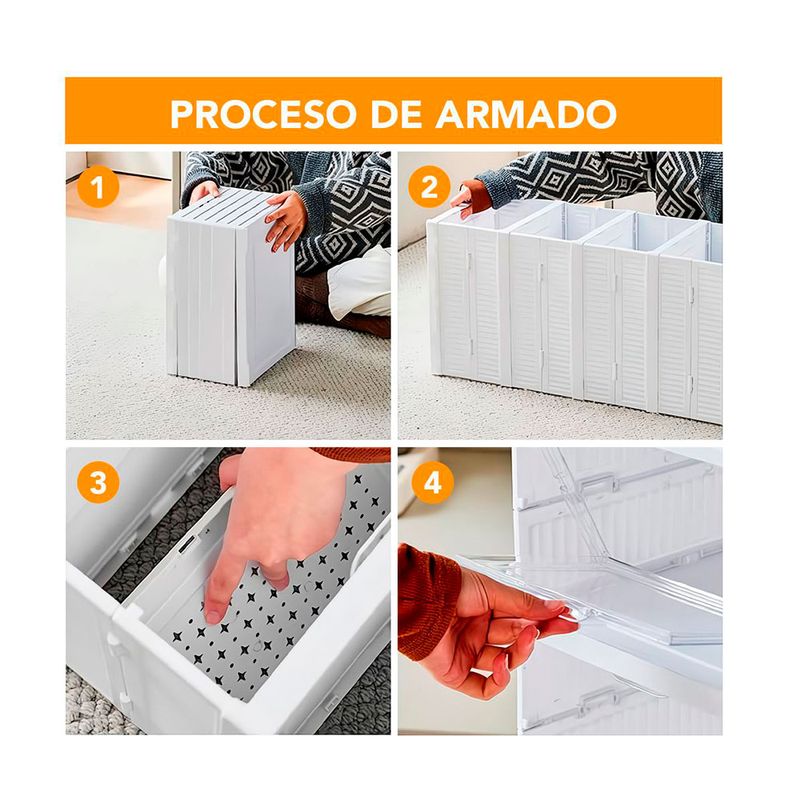 PROCESO DE ARMADO

1

2

3

4