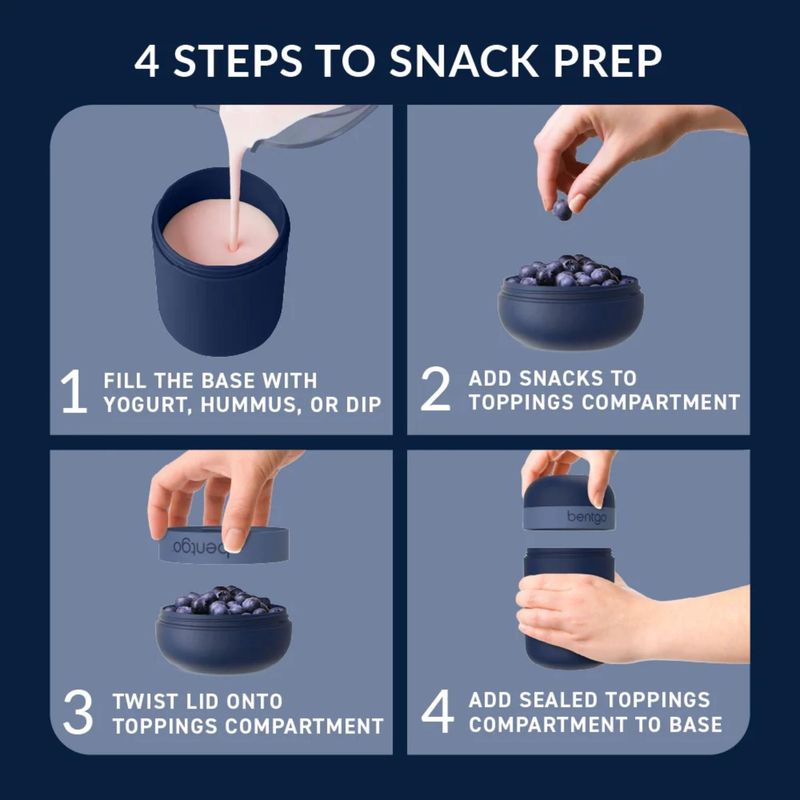 4 STEPS TO SNACK PREP

1 FILL THE BASE WITH YOGURT, HUMMUS, OR DIP

2 ADD SNACKS TO TOPPINGS COMPARTMENT

bentgo

3 TWIST LID ONTO TOPPINGS COMPARTMENT

bentgo

4 ADD SEALED TOPPINGS COMPARTMENT TO BASE