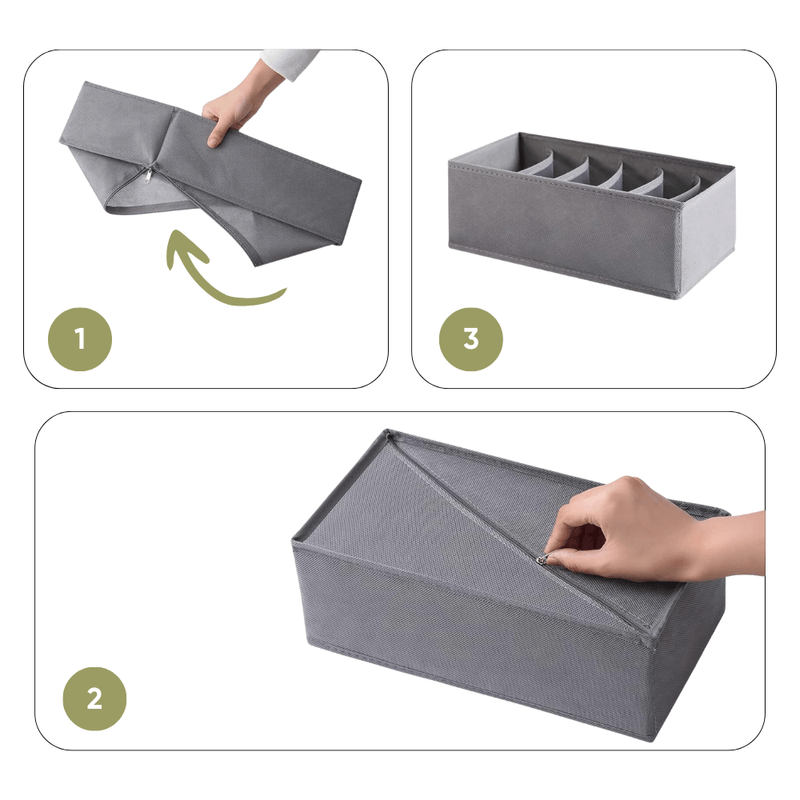 1

3

2