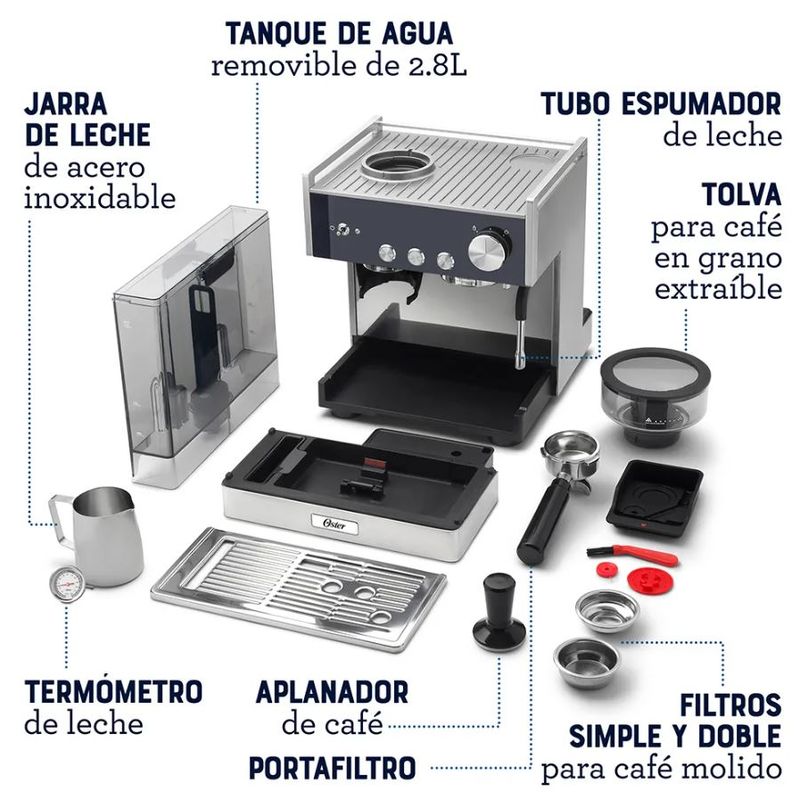 TANQUE DE AGUA
removible de 2.8L

JARRA
DE LECHE
de acero
inoxidable

TUBO ESPUMADOR
de leche

TOLVA
para café
en grano
extraíble

Oster

TERMÓMETRO
de leche

APLANADOR
de café

PORTAFILTRO

FILTROS
SIMPLE Y DOBLE
para café molido