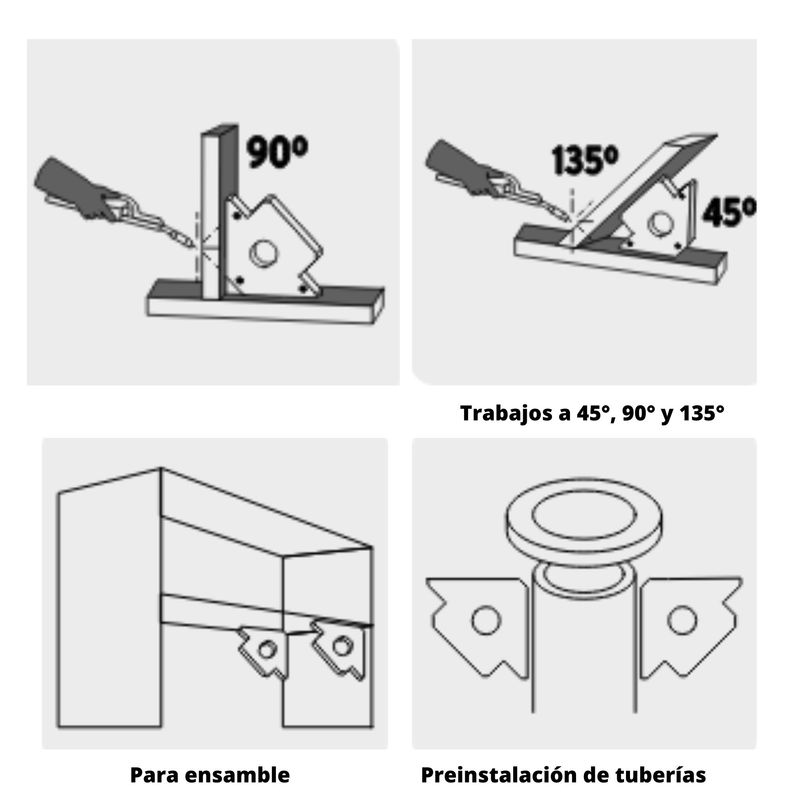 90º

135º

45º

Trabajos a 45°, 90° y 135°

Para ensamble

Preinstalación de tuberías