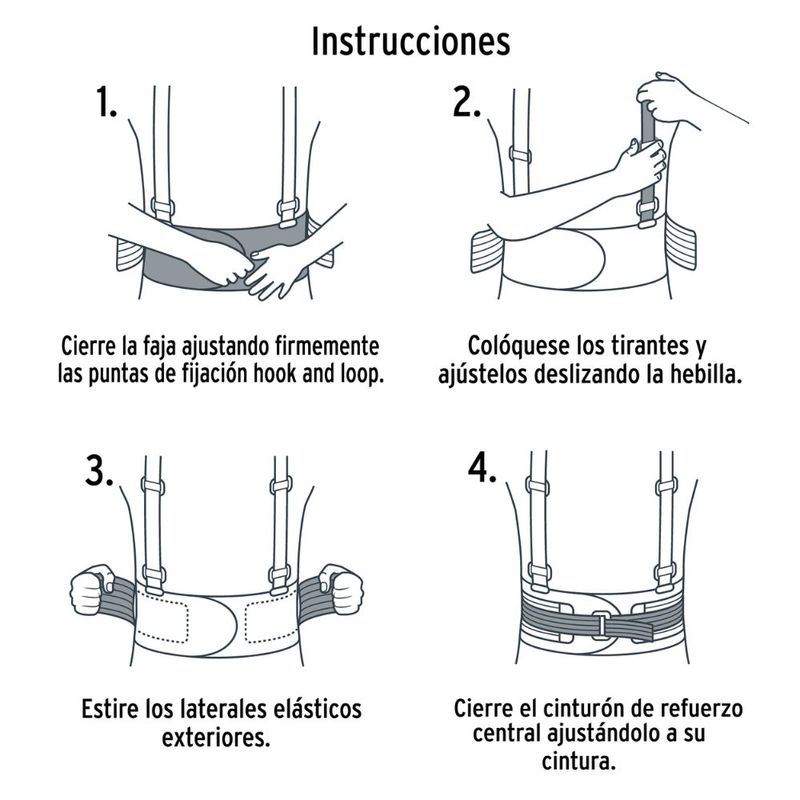 Instrucciones

1.

Cierre la faja ajustando firmemente las puntas de fijación hook and loop.

2.

Colóquese los tirantes y ajústelos deslizando la hebilla.

3.

Estire los laterales elásticos exteriores.

4.

Cierre el cinturón de refuerzo central ajustándolo a su cintura.