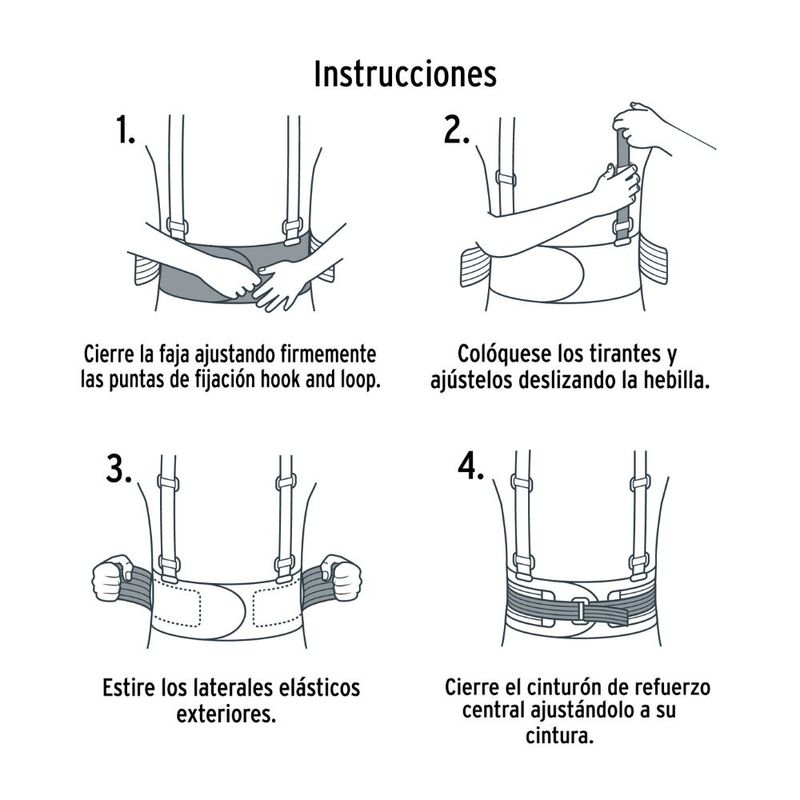 Instrucciones

1.

Cierre la faja ajustando firmemente las puntas de fijación hook and loop.

2.

Colóquese los tirantes y ajústelos deslizando la hebilla.

3.

Estire los laterales elásticos exteriores.

4.

Cierre el cinturón de refuerzo central ajustándolo a su cintura.