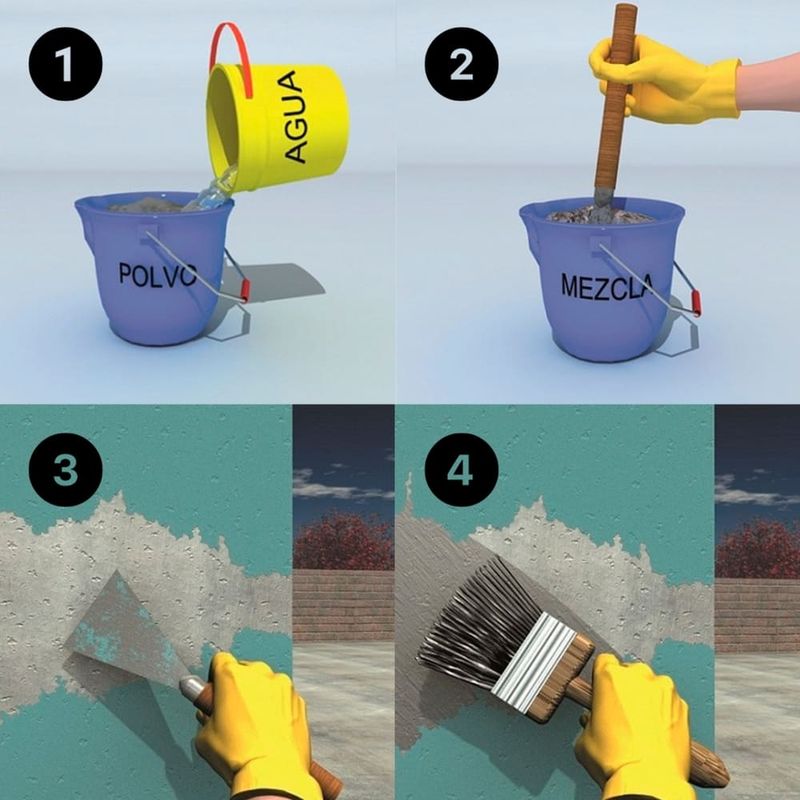 1

AGUA

POLVO

2

MEZCLA

3

4