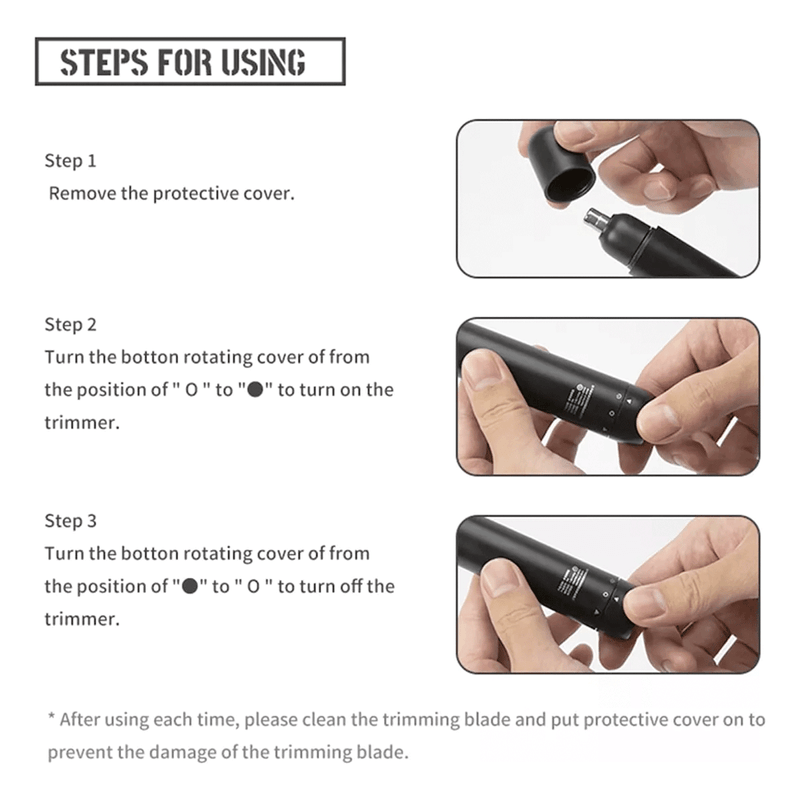 STEPS FOR USING

Step 1
Remove the protective cover.

Step 2
Turn the botton rotating cover of from the position of " O " to "●" to turn on the trimmer.

Step 3
Turn the botton rotating cover of from the position of "●" to " O " to turn off the trimmer.

* After using each time, please clean the trimming blade and put protective cover on to prevent the damage of the trimming blade.