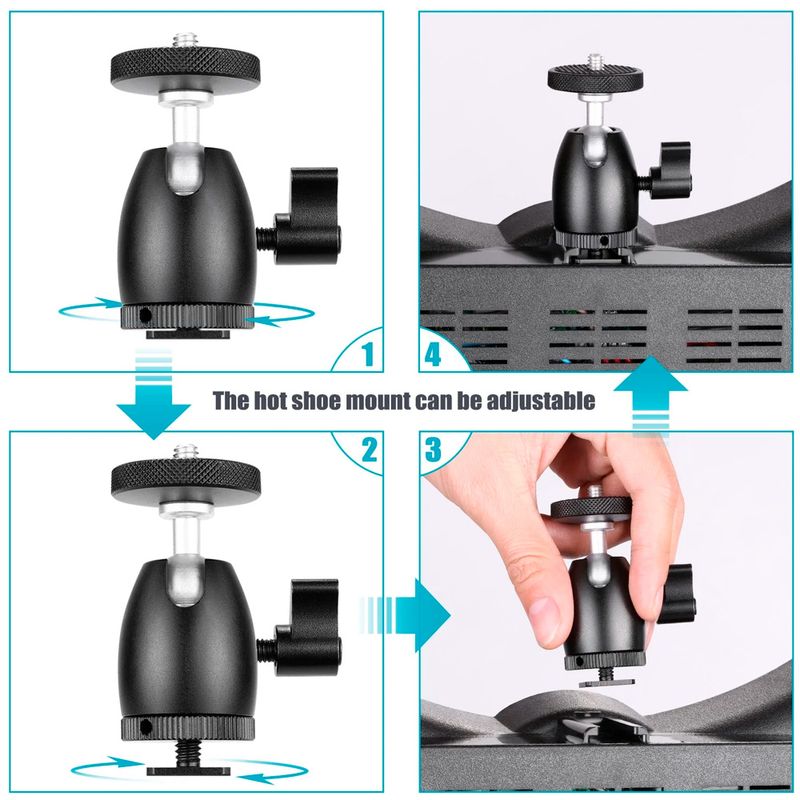 1

4

The hot shoe mount can be adjustable

2

3