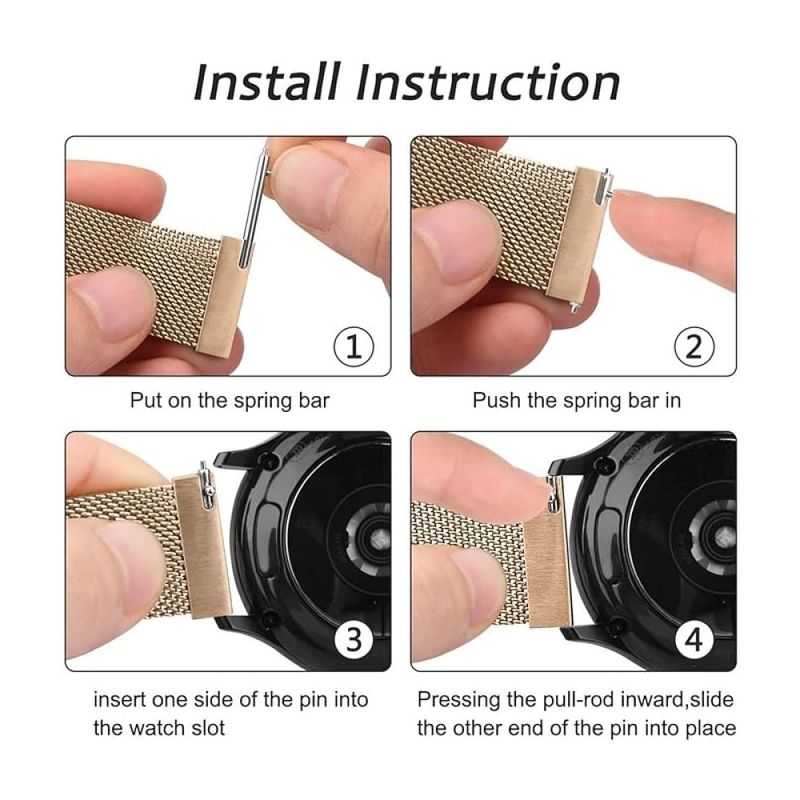 Install Instruction

①

Put on the spring bar

②

Push the spring bar in

③

insert one side of the pin into the watch slot

④

Pressing the pull-rod inward,slide the other end of the pin into place