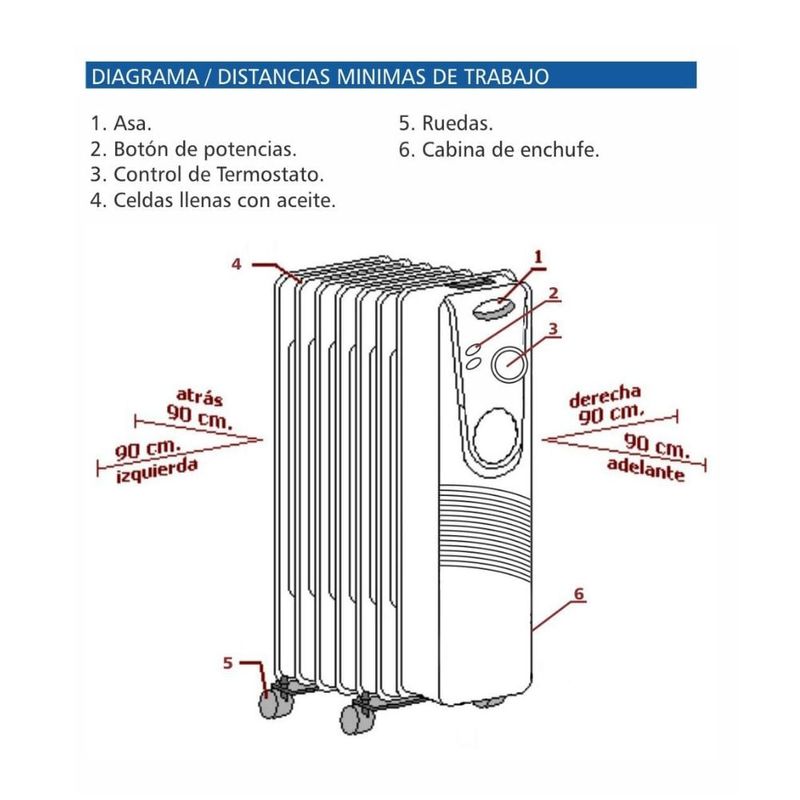 DIAGRAMA / DISTANCIAS MINIMAS DE TRABAJO

1. Asa.
2. Botón de potencias.
3. Control de Termostato.
4. Celdas llenas con aceite.

5. Ruedas.
6. Cabina de enchufe.

4

1

2

3

atrás
90 cm.

90 cm.
izquierda

derecha
90 cm.

90 cm.
adelante

6

5