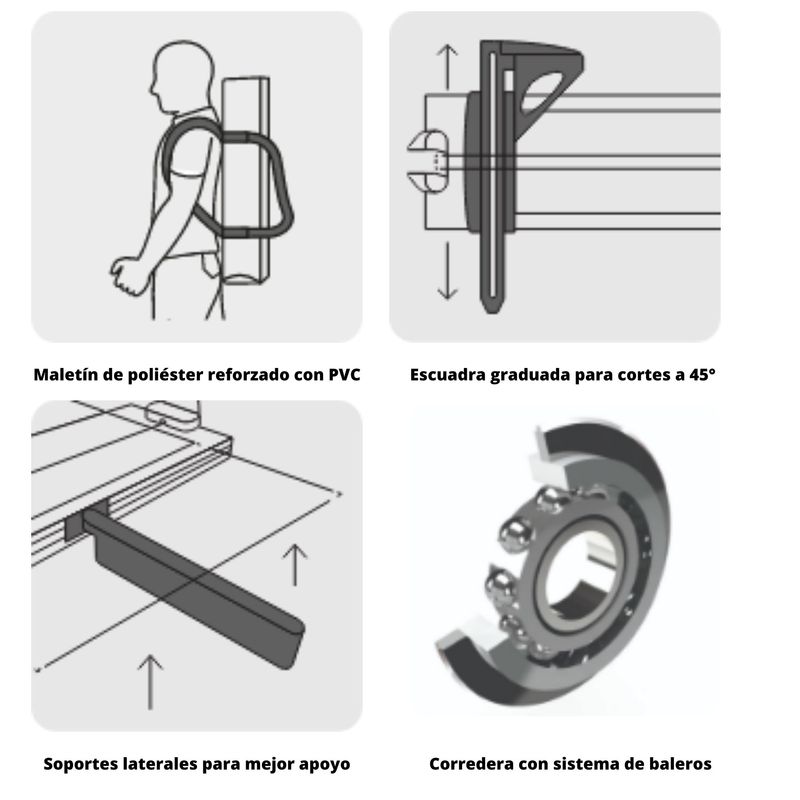 Maletín de poliéster reforzado con PVC

Escuadra graduada para cortes a 45°

Soportes laterales para mejor apoyo

Corredera con sistema de baleros