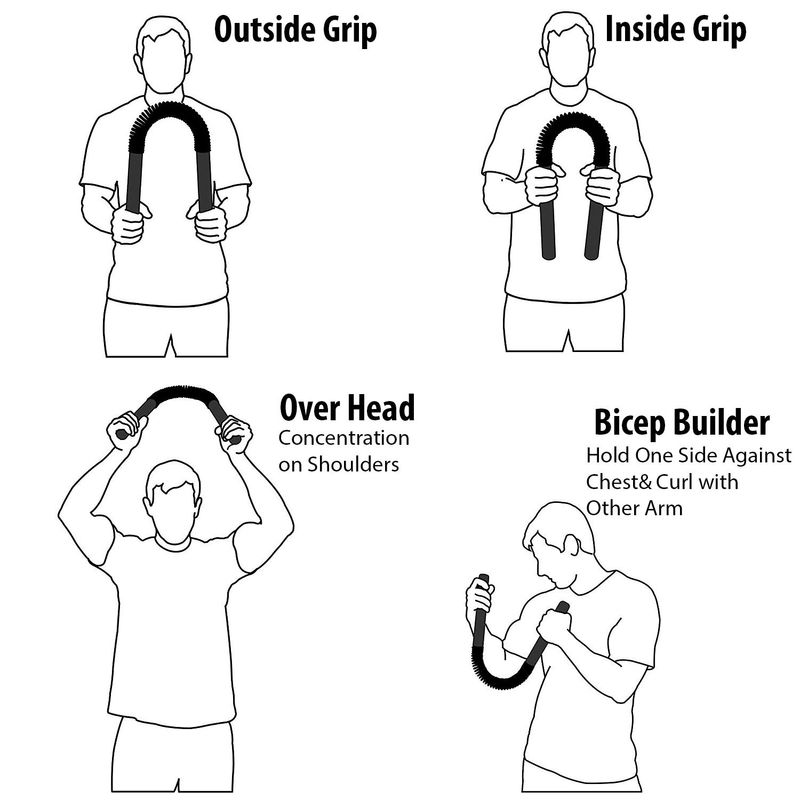 Outside Grip

Inside Grip

Over Head
Concentration on Shoulders

Bicep Builder
Hold One Side Against Chest& Curl with Other Arm