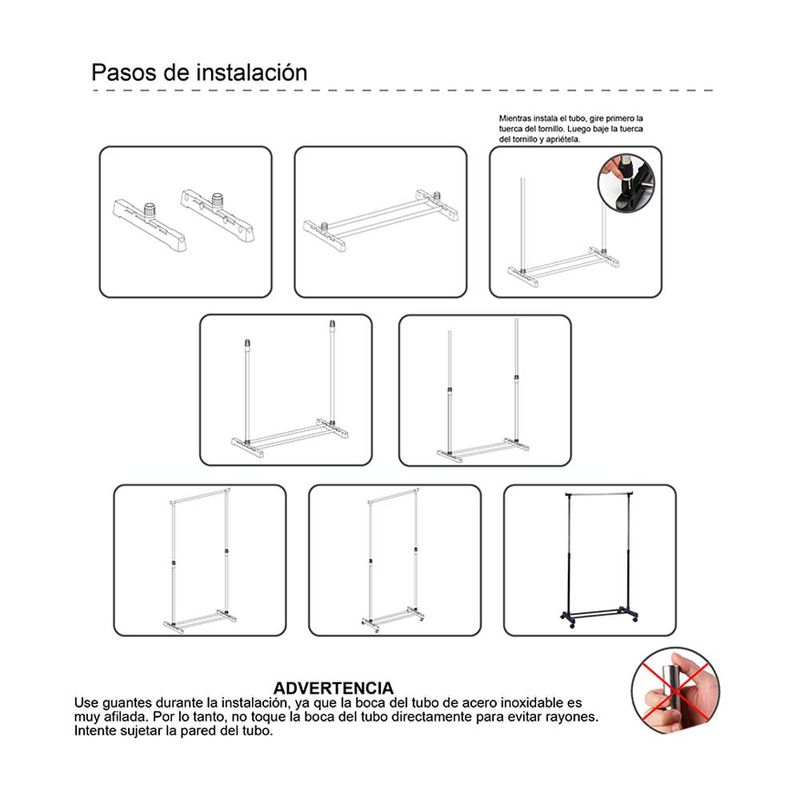 Pasos de instalación

Mientras instala el tubo, gire primero la tuerca del tornillo. Luego baje la tuerca del tornillo y apriétela.

ADVERTENCIA
Use guantes durante la instalación, ya que la boca del tubo de acero inoxidable es muy afilada. Por lo tanto, no toque la boca del tubo directamente para evitar rayones. Intente sujetar la pared del tubo.